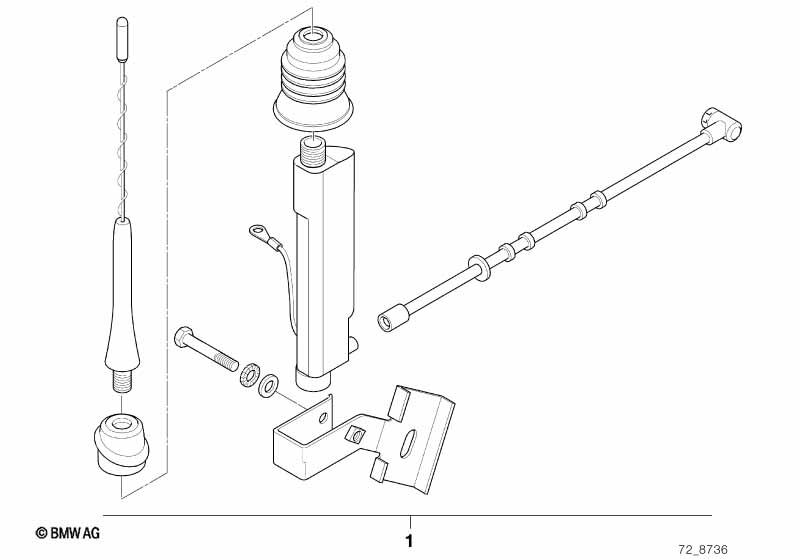 © BMW AG

1

72_8736