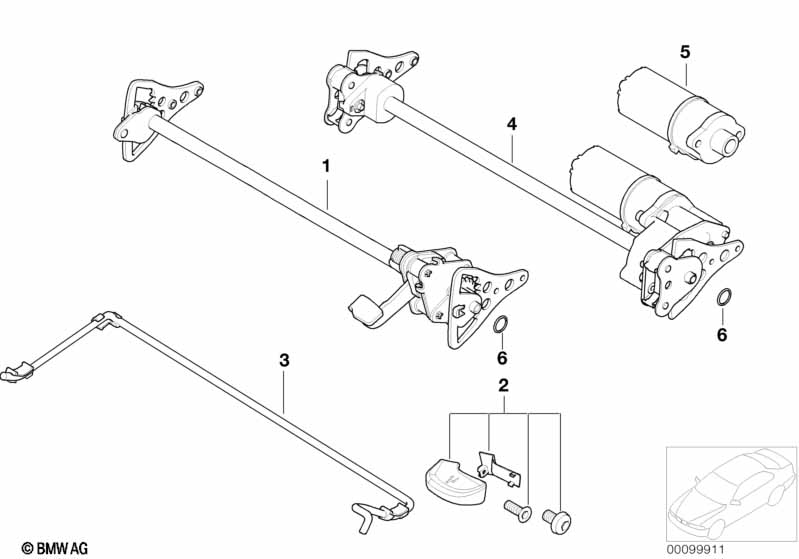 5

4

1

6

6

3

2

© BMW AG

00099911