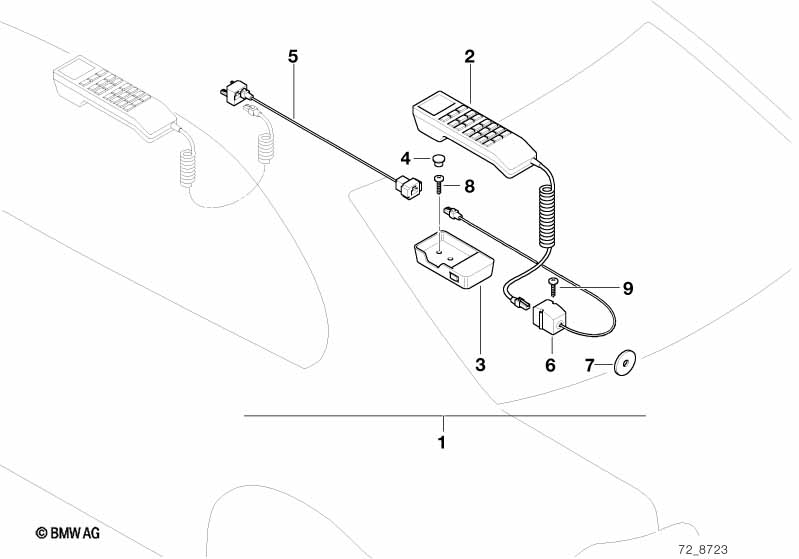 5
2
4
8
9
3
6
7
1
© BMW AG
72_8723