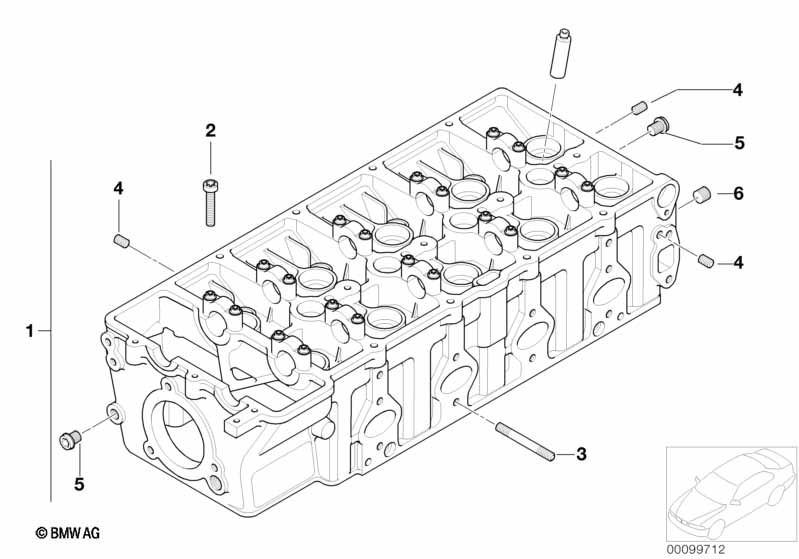 4
2
5
4
6
4
1
3
5
© BMW AG
00099712