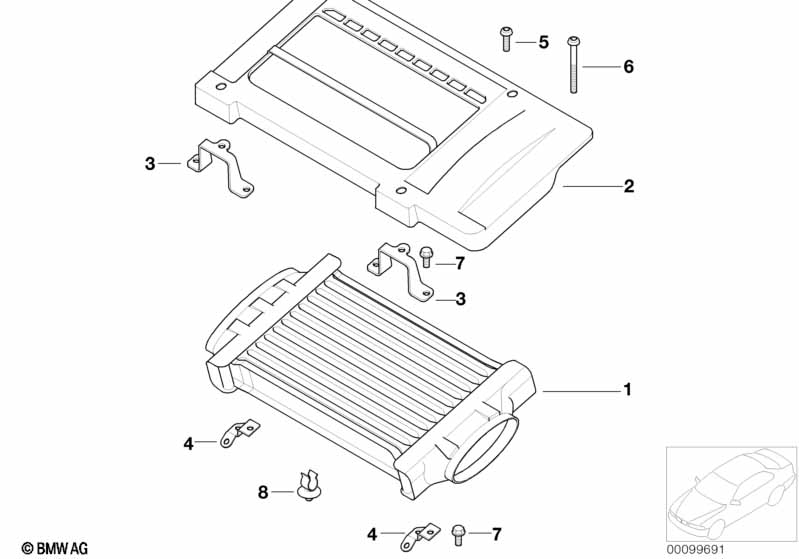 5
6
3
2
7
3
1
4
8
4
7
© BMW AG
00099691