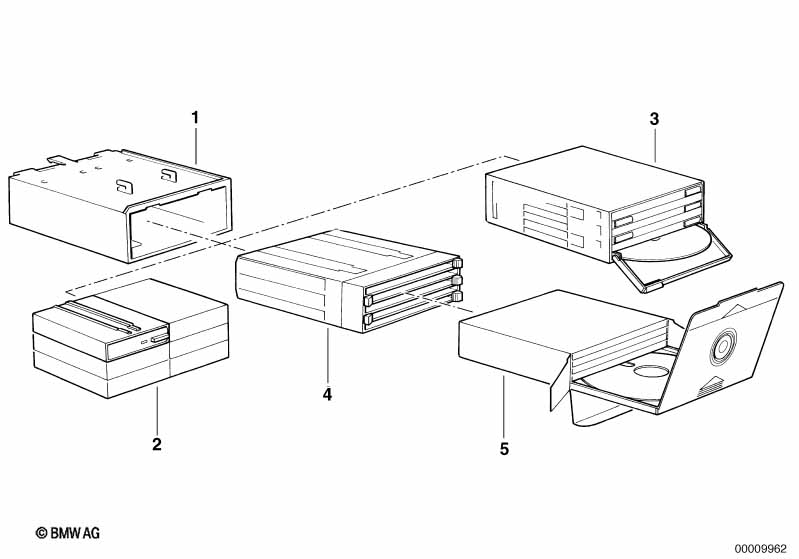 1

3

4

2

5

© BMW AG

00009962