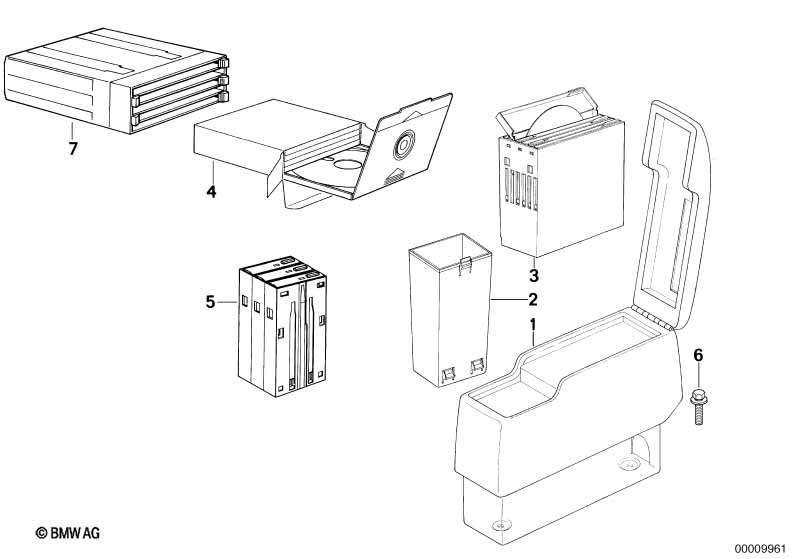 7

4

3

5

2

1

6

© BMW AG

00009961