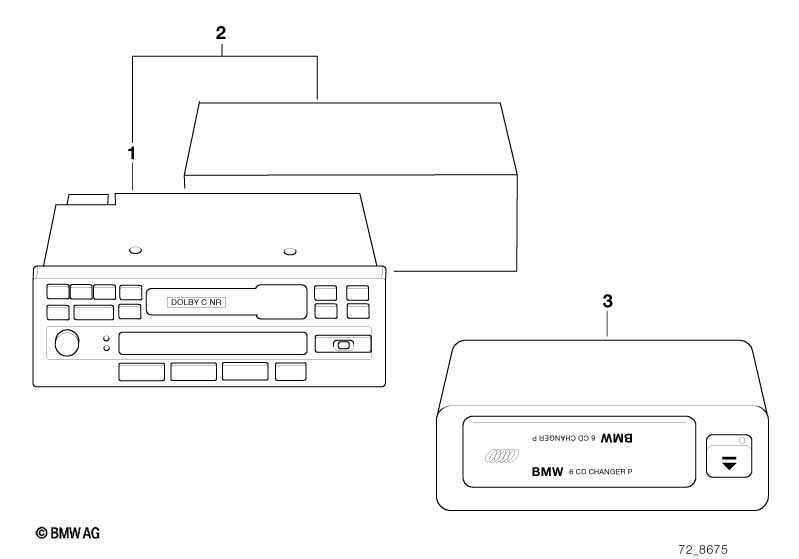 2

1

DOLBY C NR

3

BMW 6 CD CHANGER P

BMW 6 CD CHANGER P

© BMW AG

72_8675