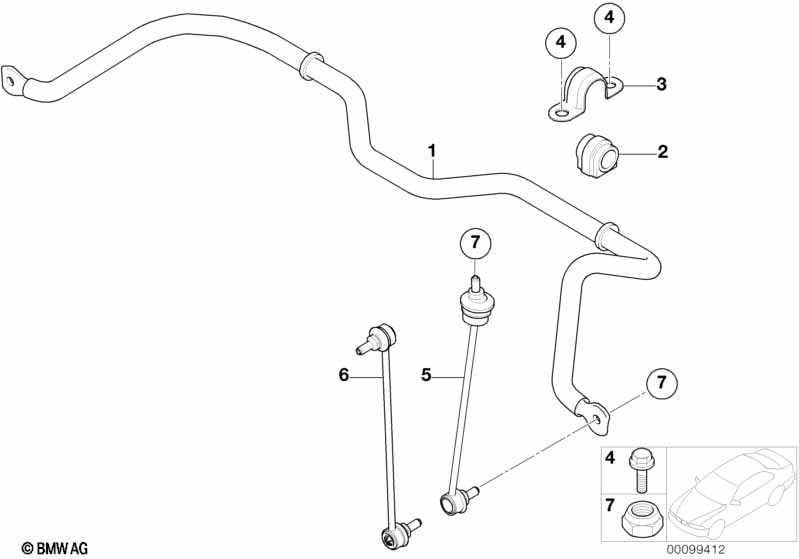 4
4
3
2
1
7
6
5
7
4
7
© BMW AG
00099412