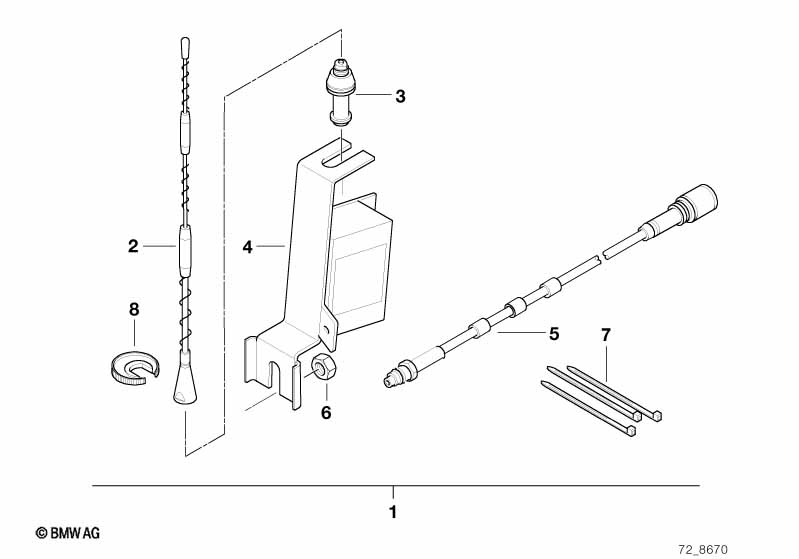 3

2

4

8

5

7

6

1

© BMW AG

72_8670