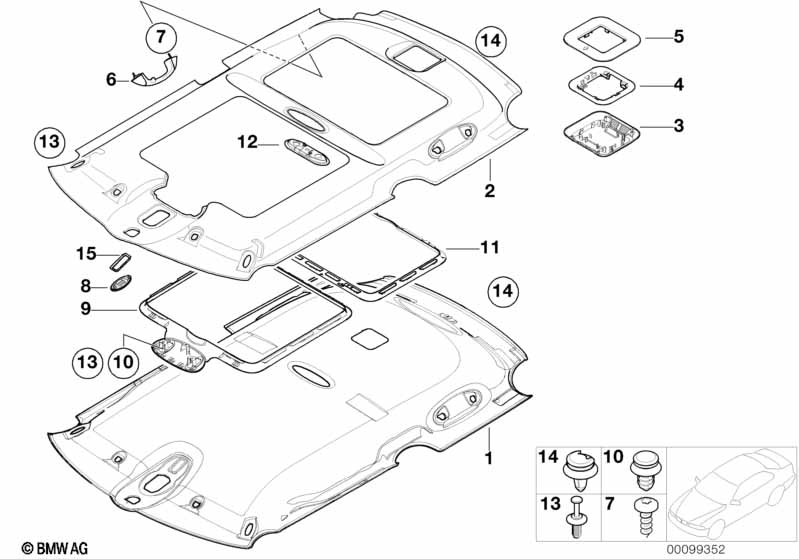 7
14
5
6
4
3
13
12
2
15
11
8
14
9
13
10
1
14
10
13
7
© BMW AG
00099352