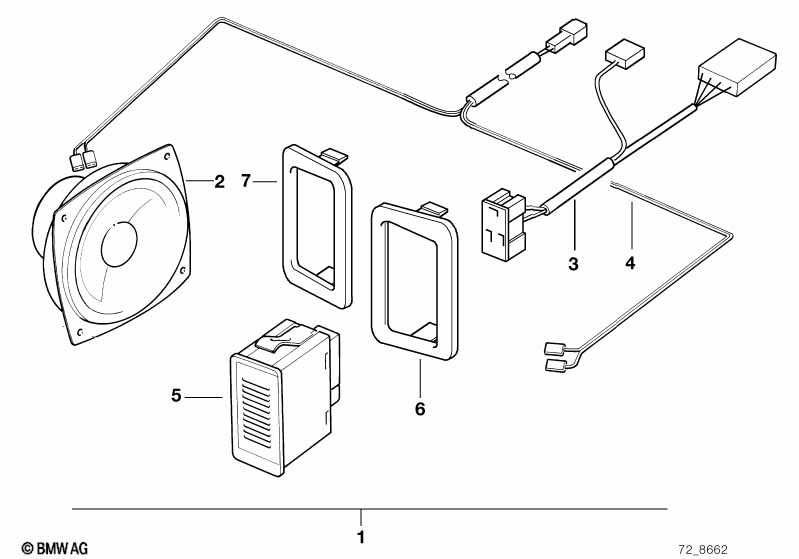 2
7
3
4
5
6
1
© BMW AG
72_8662