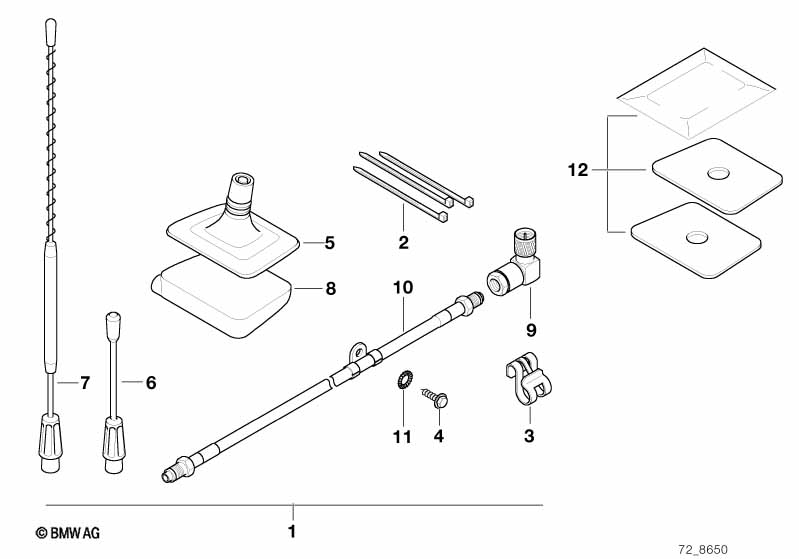 12

2

5

8

10

9

7

6

11

4

3

1

© BMW AG

72_8650