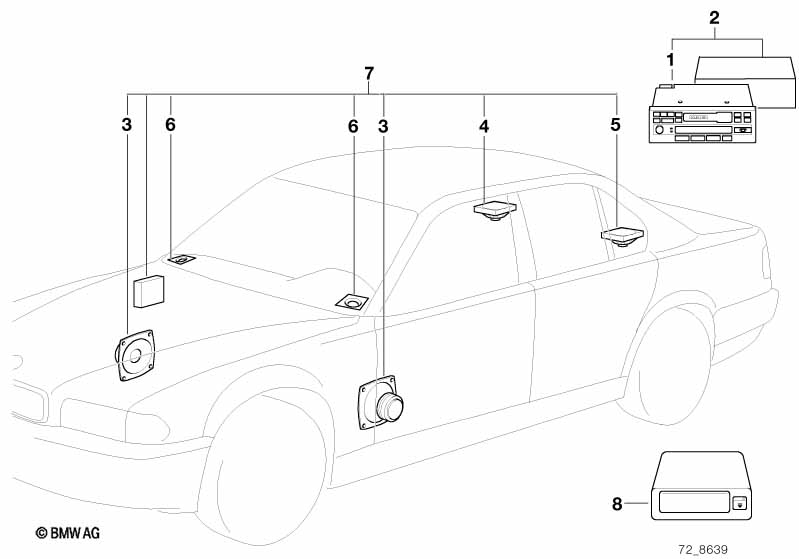 2
1
7
3
6
6
3
4
5
8
© BMW AG
72_8639