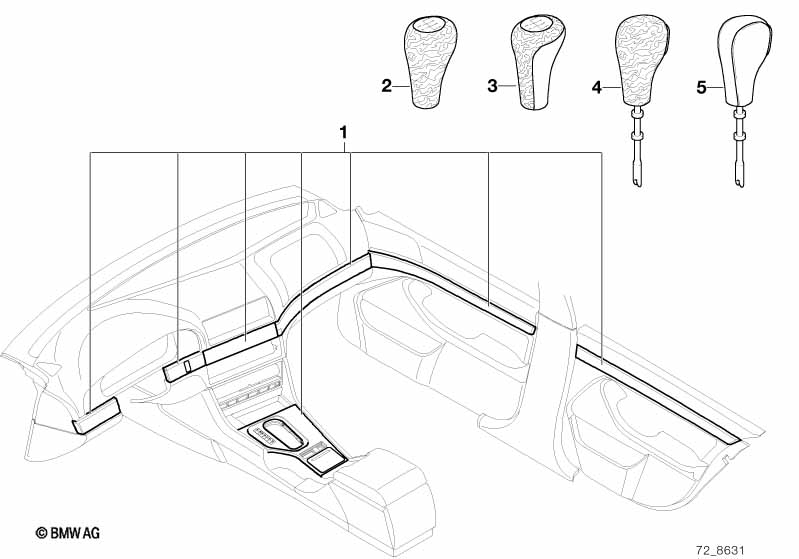 2
3
4
5
1
© BMW AG
72_8631