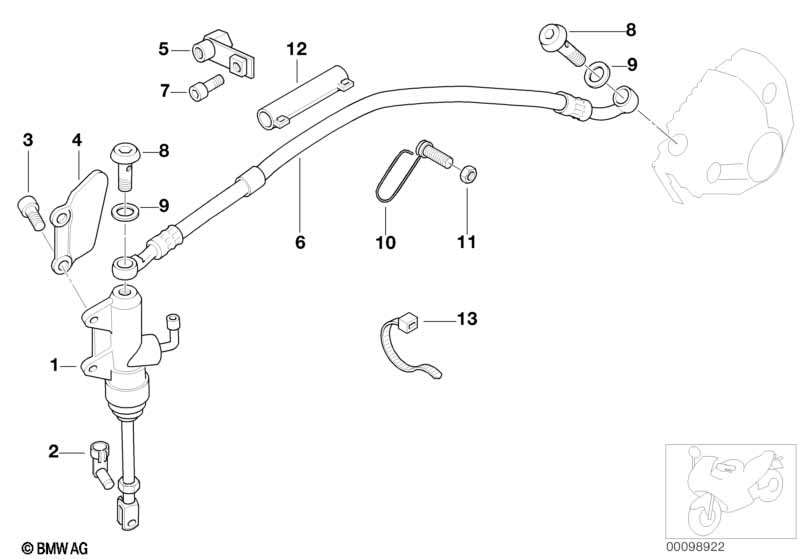 5
12
8
9
7
3
4
8
9
6
10
11
13
1
2
© BMW AG
00098922