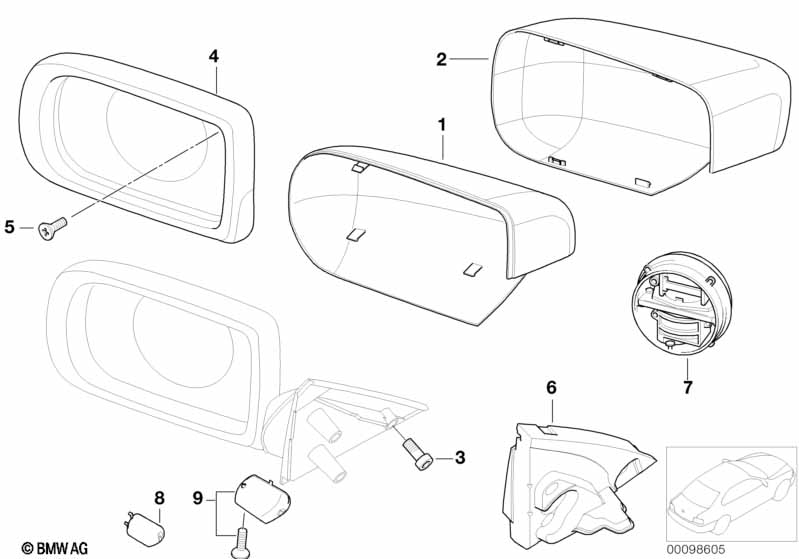 4
2
1
5
7
6
3
8
9
© BMW AG
00098605