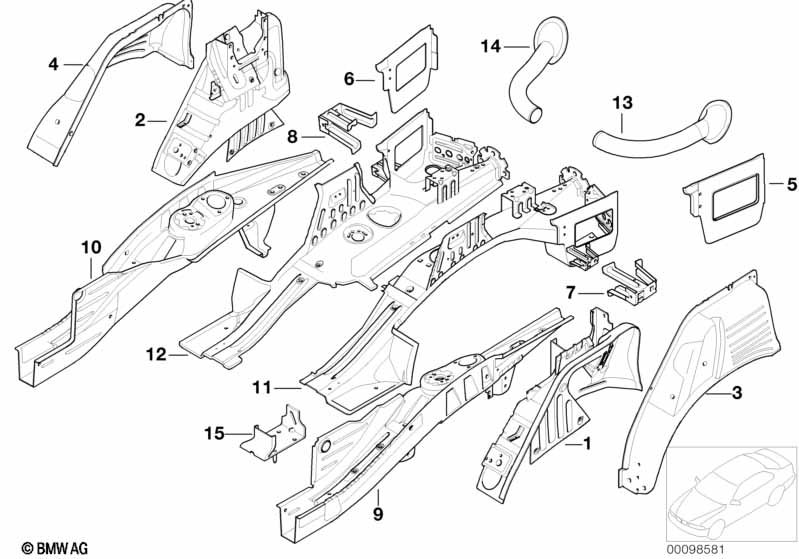 4
2
6
14
13
8
5
10
7
12
11
3
15
1
9
© BMW AG
00098581