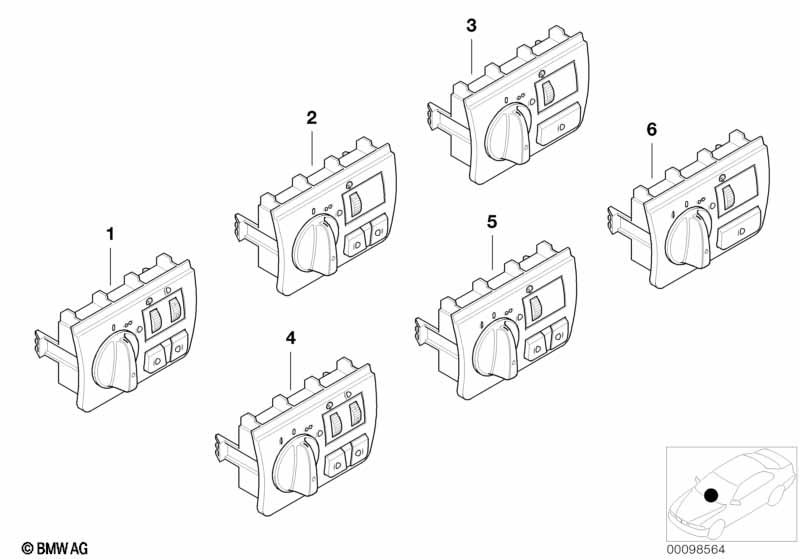 3
2
6
1
5
4
© BMW AG
00098564