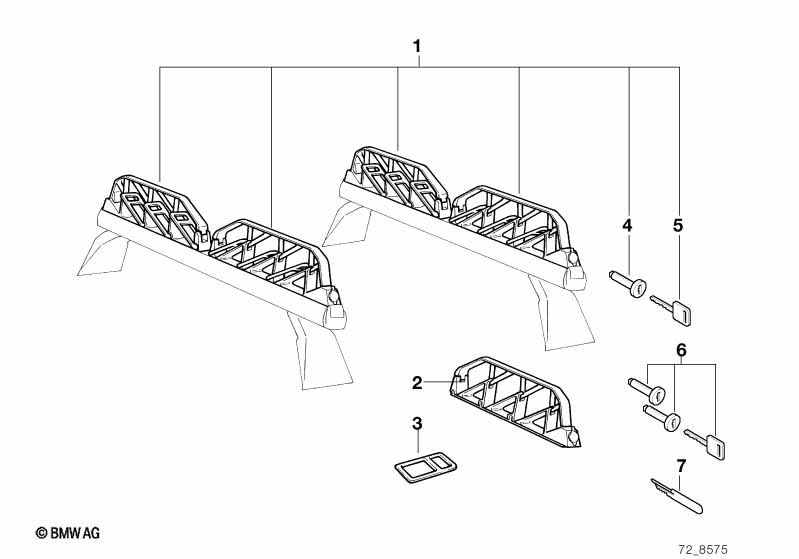 1
4
5
2
6
3
7
© BMW AG
72_8575