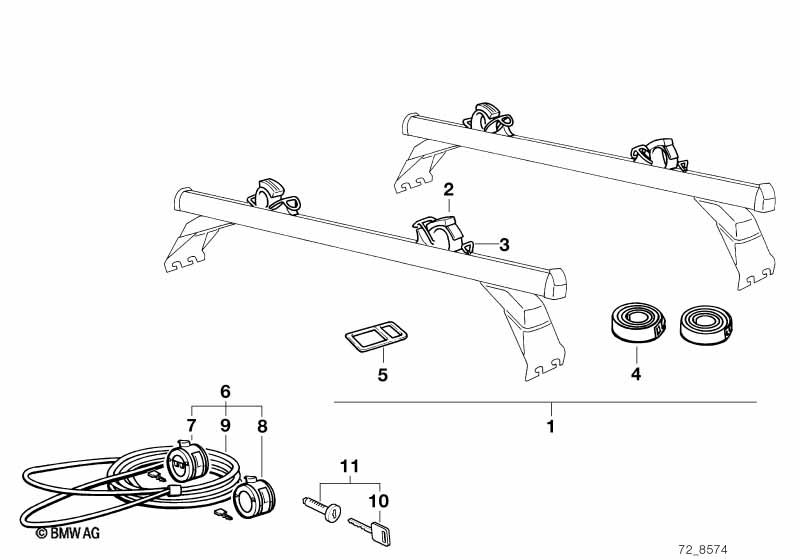 2
3
5
4
1
6
7
9
8
11
10
© BMW AG
72_8574