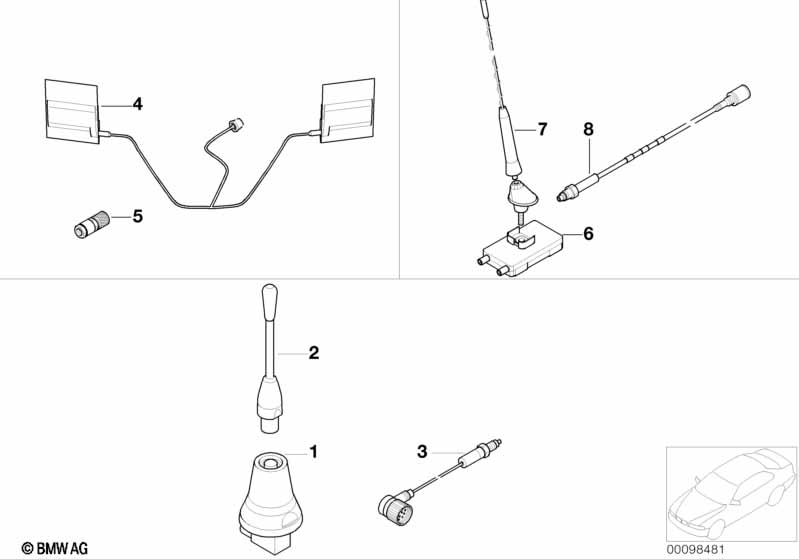 4
5
7
8
6
2
1
3
© BMW AG
00098481