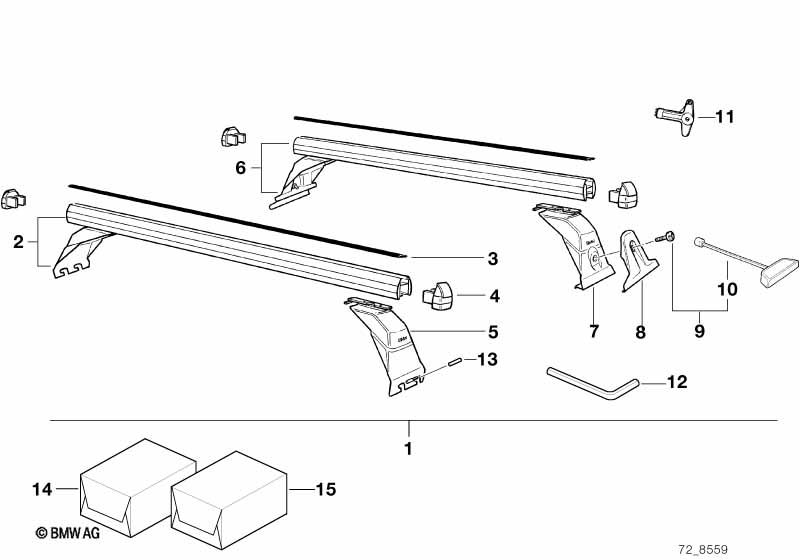 11
6
2
3
4
5
13
7
8
9
10
12
1
14
15
© BMW AG
72_8559