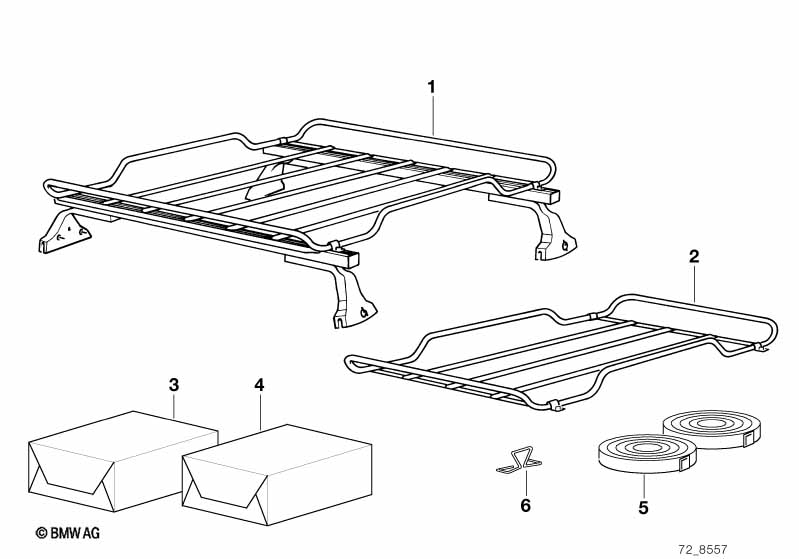 1
2
3
4
6
5
© BMW AG
72_8557