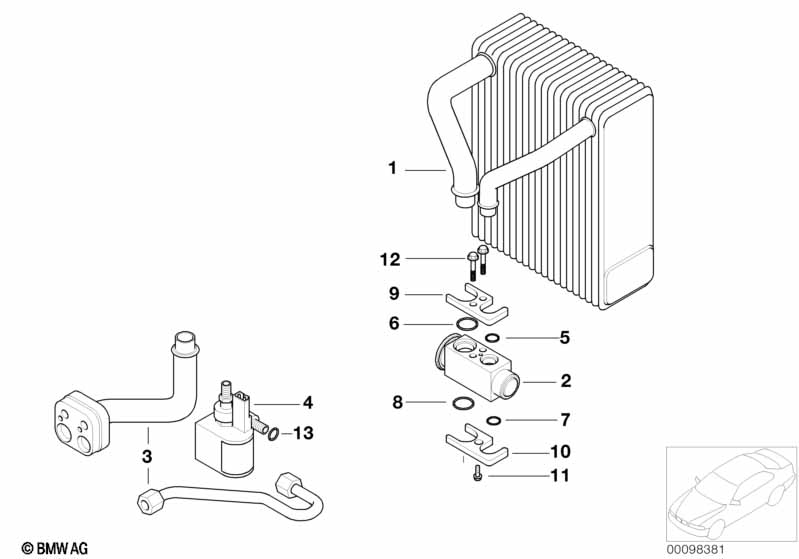 1
12
9
6
5
2
8
7
10
11
4
13
3
© BMW AG
00098381