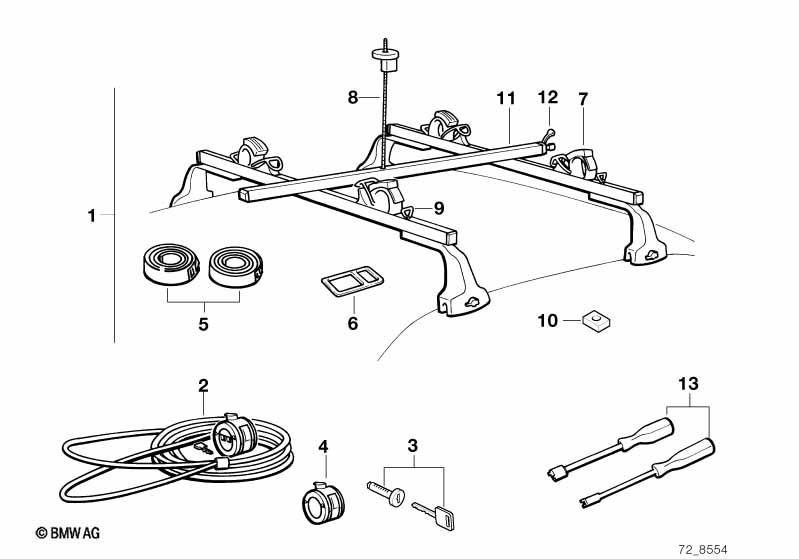 8
11
12
7
1
9
5
6
10
2
13
4
3
© BMW AG
72_8554