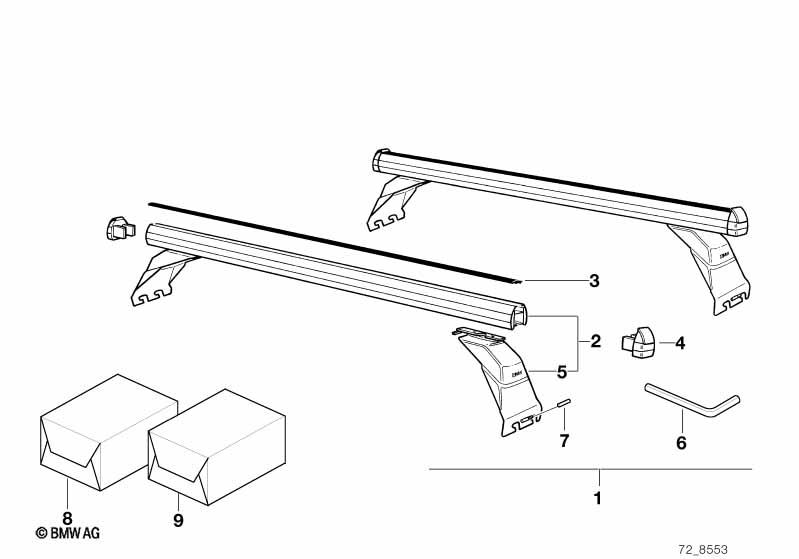 3
2
4
5
7
6
1
8
9
© BMW AG
72_8553