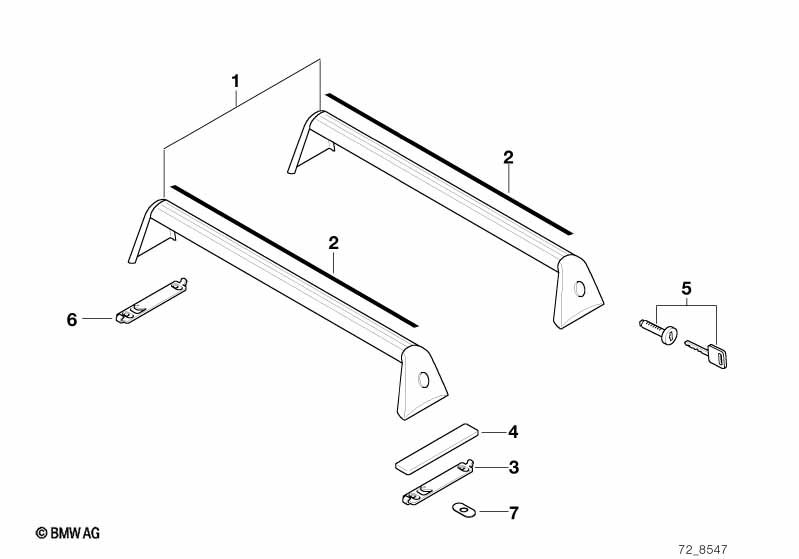 1
2
2
5
6
4
3
7
© BMW AG
72_8547