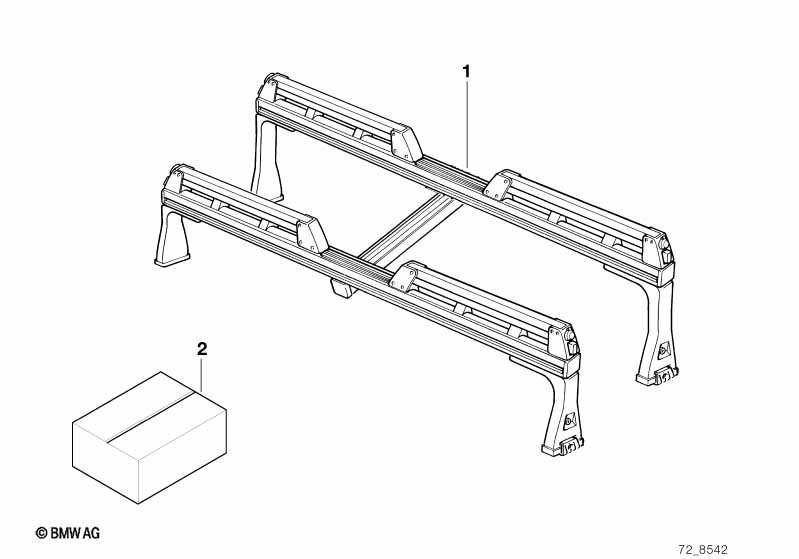 1

2

© BMW AG

72_8542