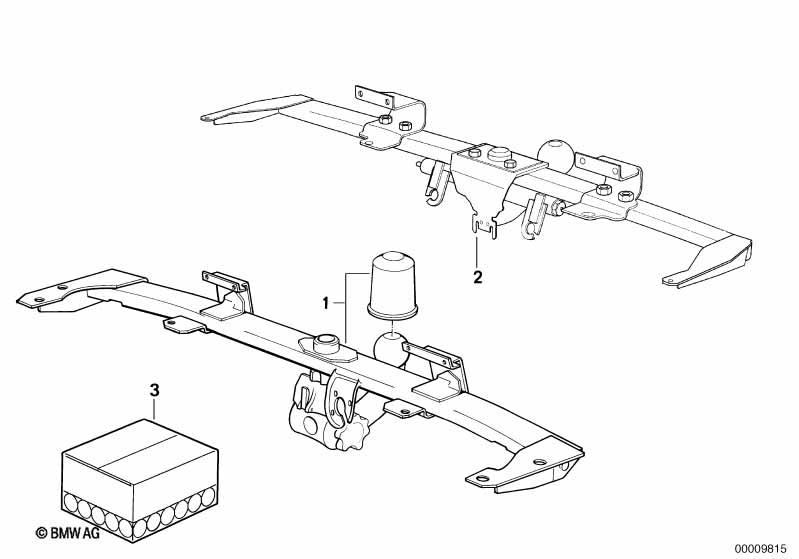 2

1

3

© BMW AG

00009815