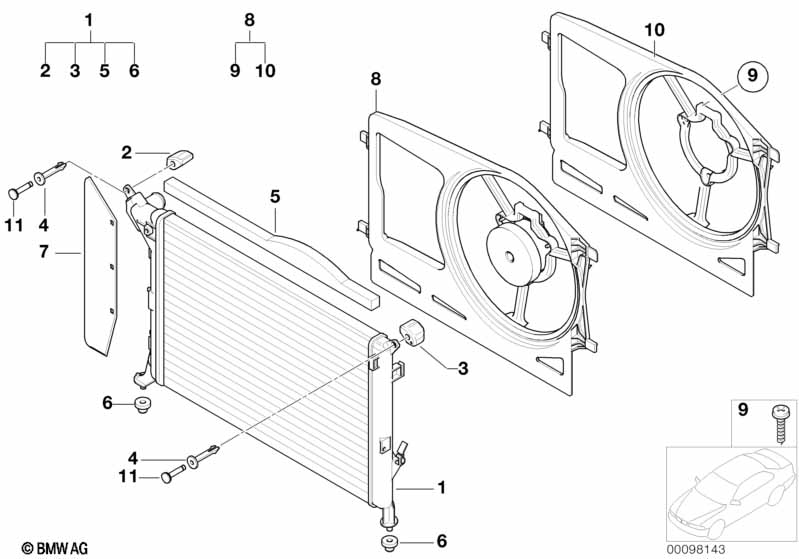 1
2 3 5 6

8
9 10

10
9
8
2
5
11 4
7
3
6
4
11
1
6
9
© BMW AG
00098143