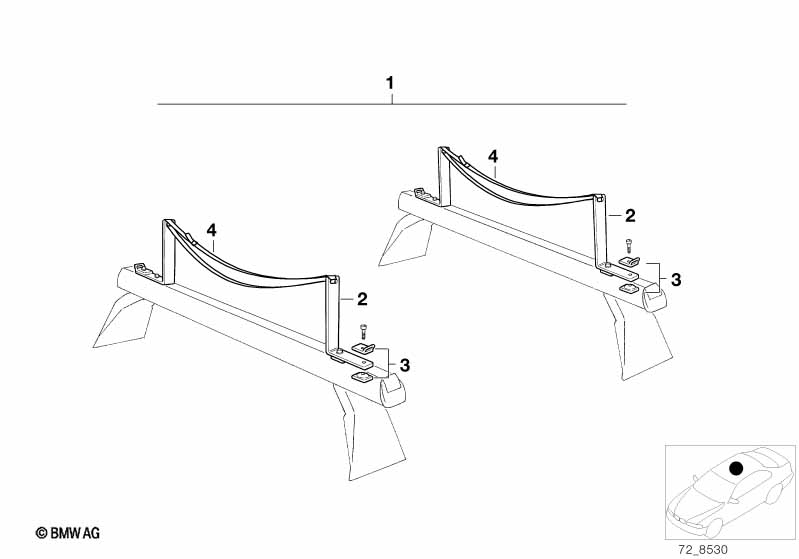 1

4

2

3

4

2

3

© BMW AG

72_8530