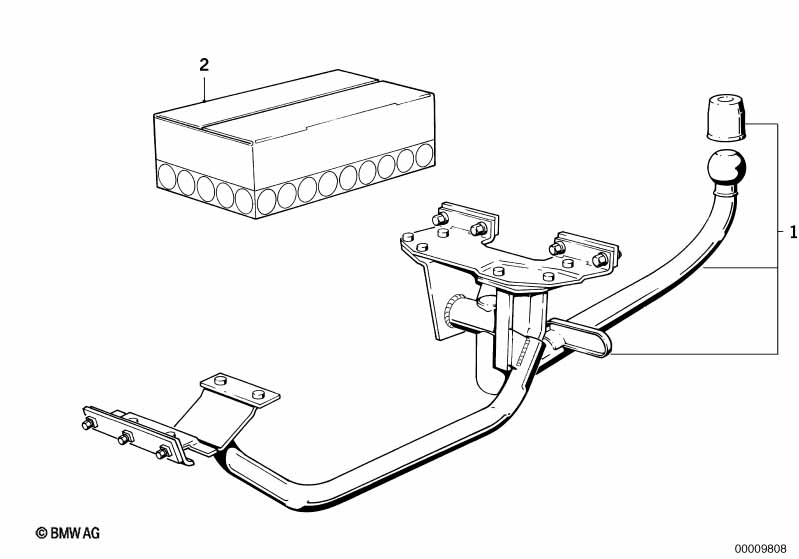 2

1

© BMW AG

00009808