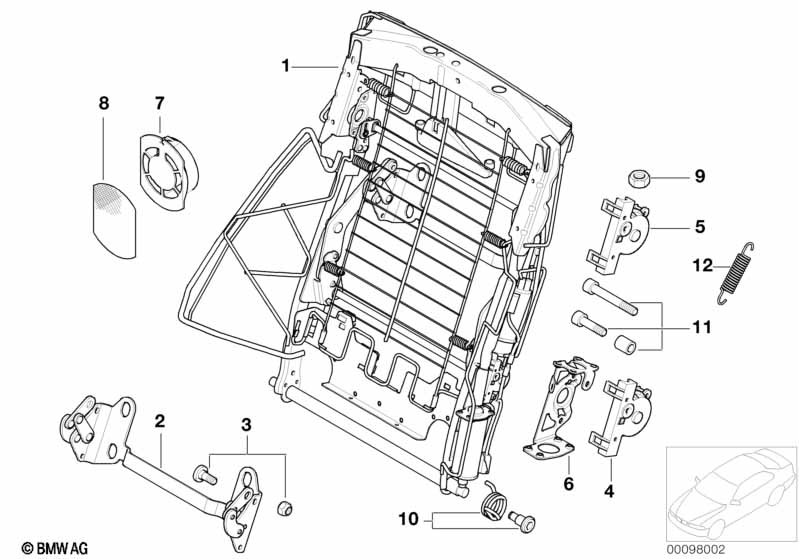 1
8
7
9
5
12
11
2
3
6
4
10
© BMW AG
00098002