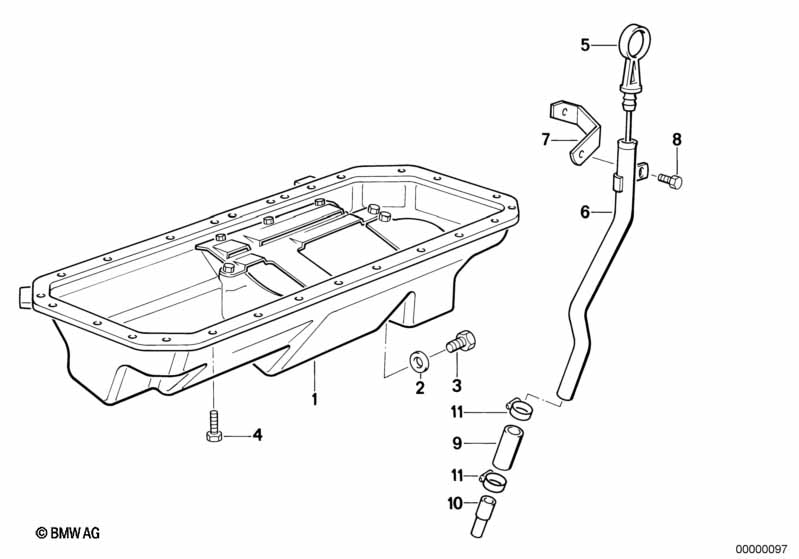 5
7
8
6
1
2
3
4
11
9
11
10
© BMW AG
00000097