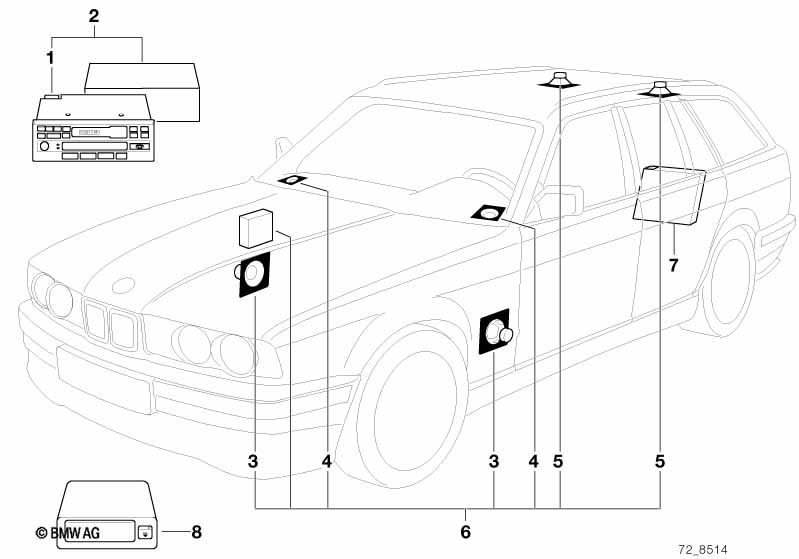 2
1
7
3
4
3
4
5
5
6
© BMW AG
8
72_8514