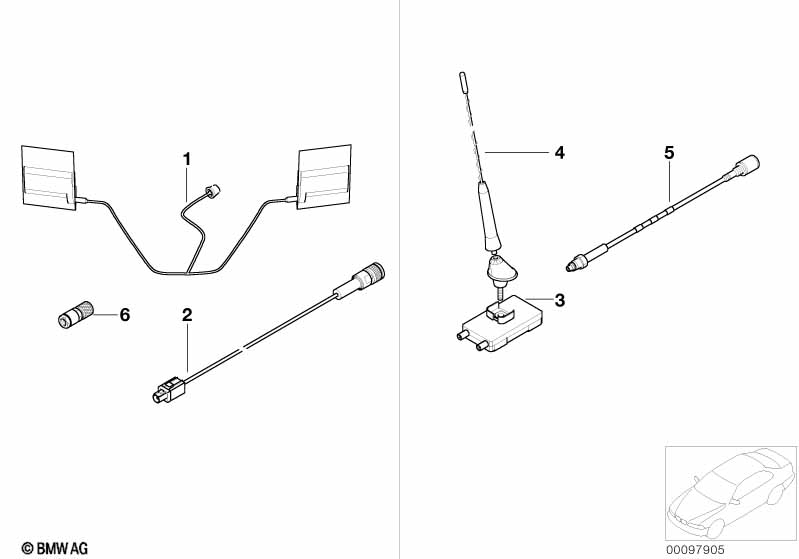 1
6
2
4
5
3
© BMW AG
00097905