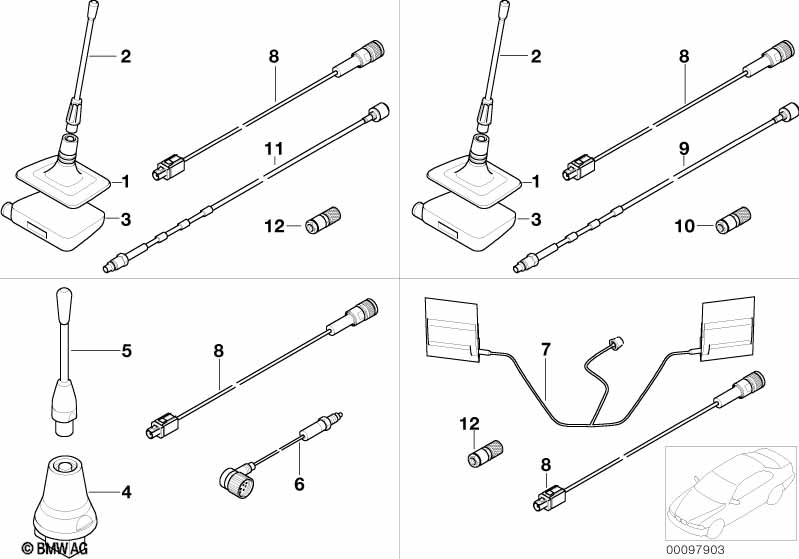 2
8
11
1
3
12
2
8
9
1
3
10
5
8
6
4
7
12
8
© BMW AG
00097903