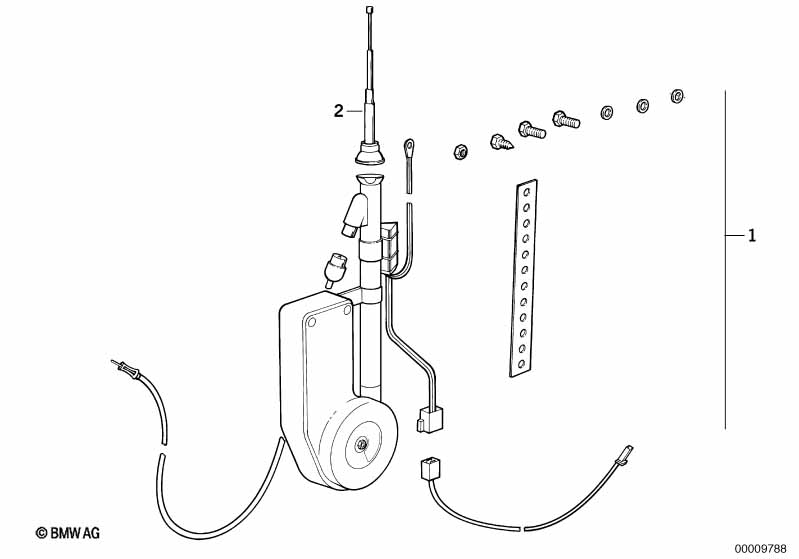 2

1

© BMW AG

00009788