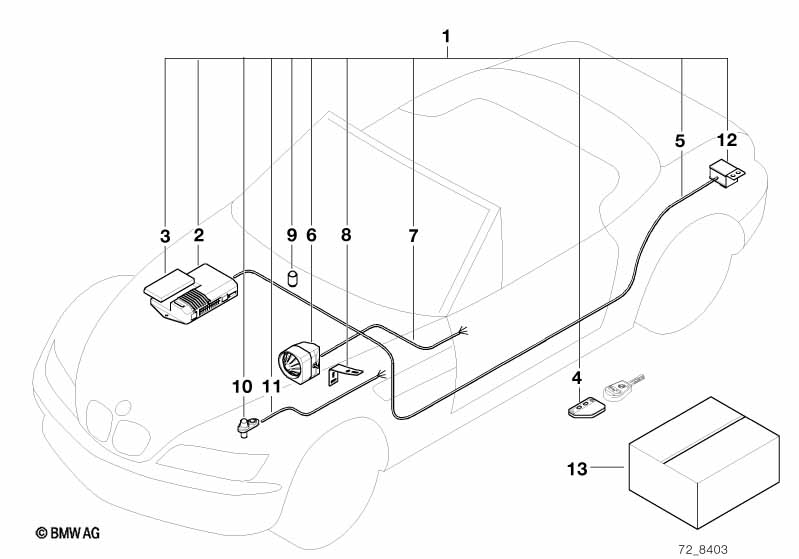 1

5 12

3 2 9 6 8 7

10 11

4

13

© BMW AG

72_8403