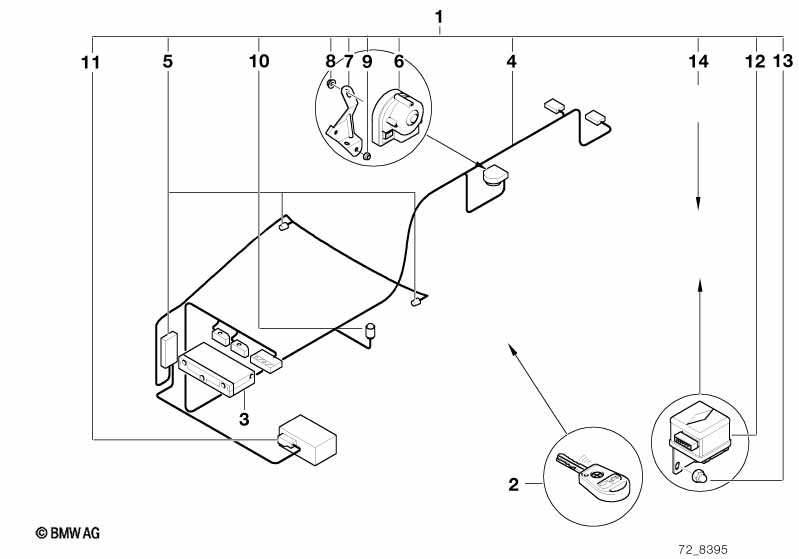 1

11 5 10 8 7 9 6 4 14 12 13

3

2

© BMW AG

72_8395