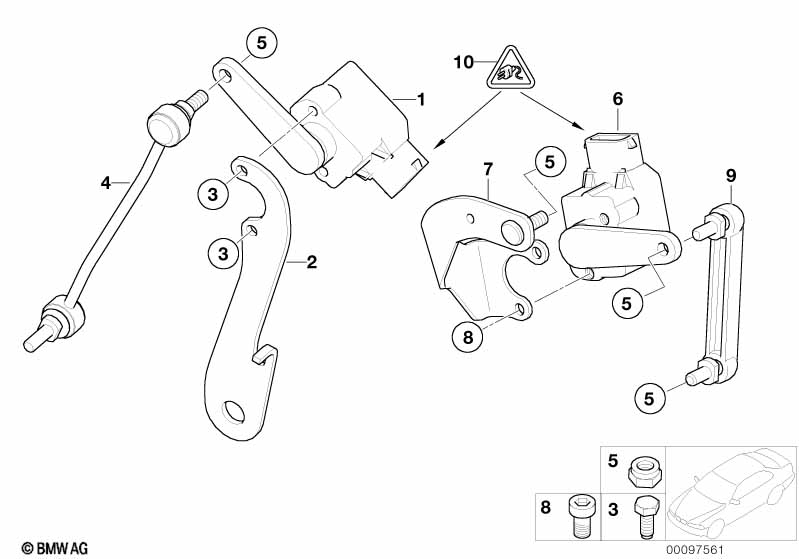 5
10
1
6
4
3
7
5
9
3
2
5
8
5
5
8
3
© BMW AG
00097561