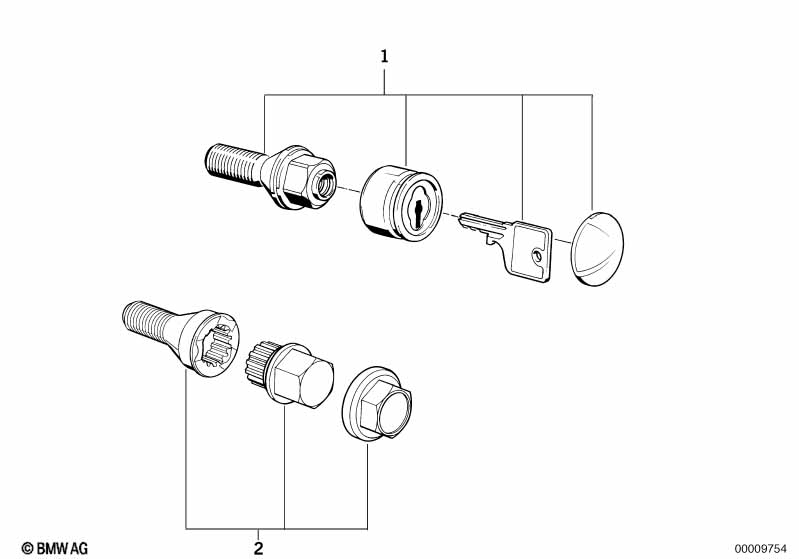 1

2

© BMW AG

00009754