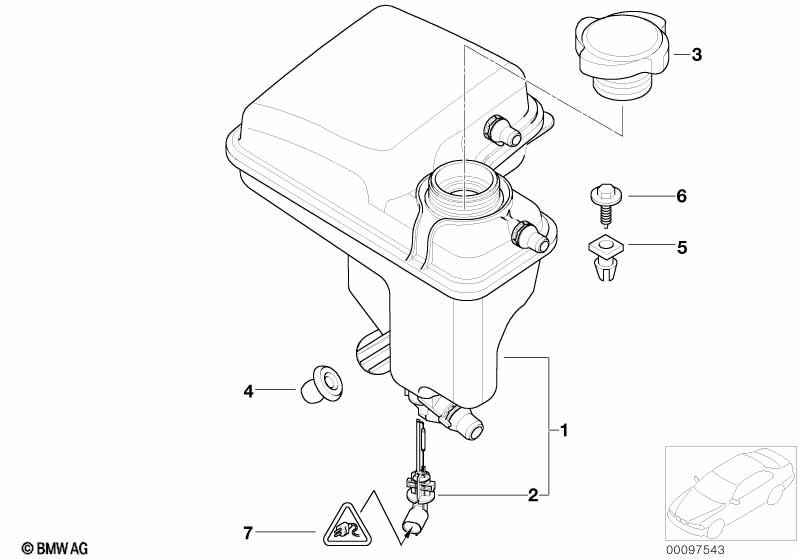 3

6

5

4

1

2

7

© BMW AG

00097543