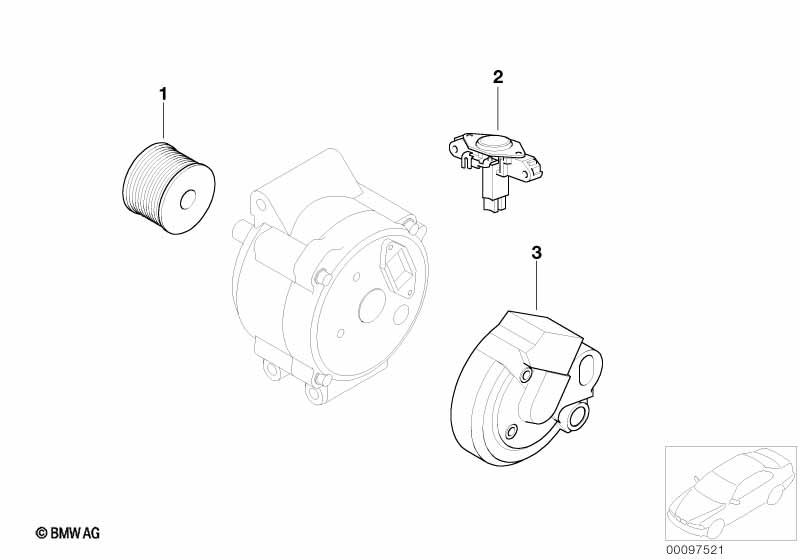 1

2

3

© BMW AG

00097521