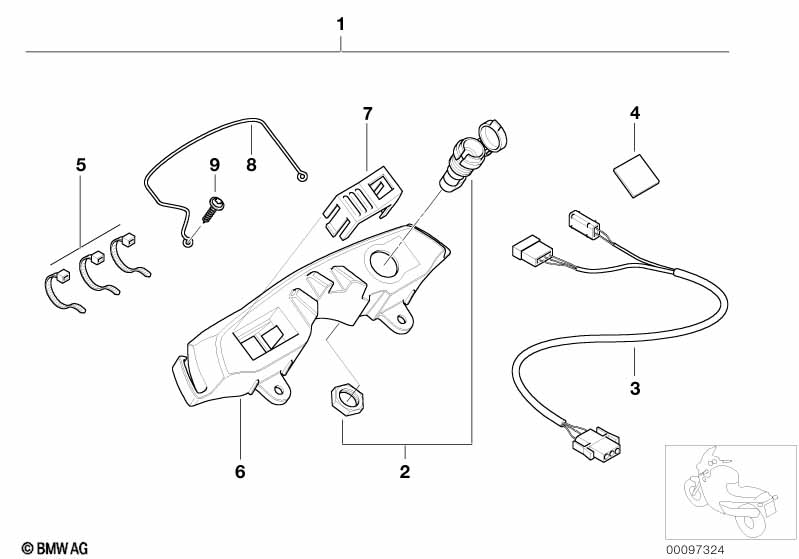 1
7
4
5
9
8
3
6
2
© BMW AG
00097324