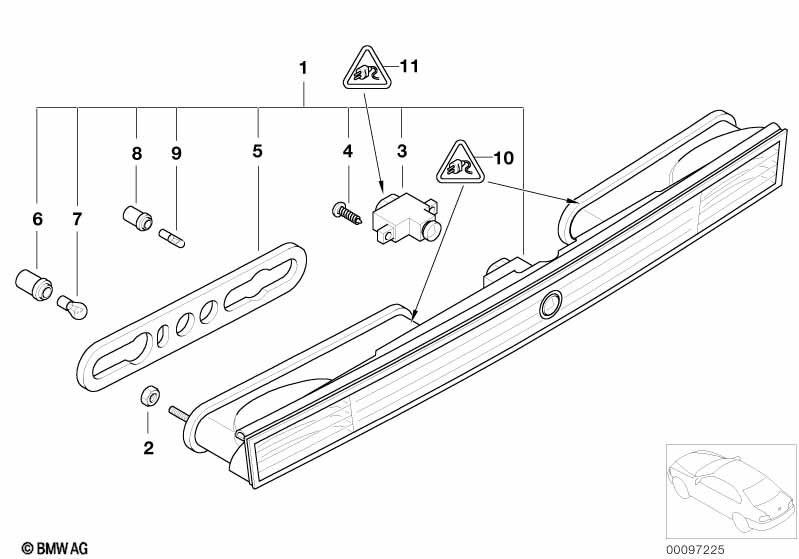 1
11
8
9
5
4
3
10
6
7
2
© BMW AG
00097225