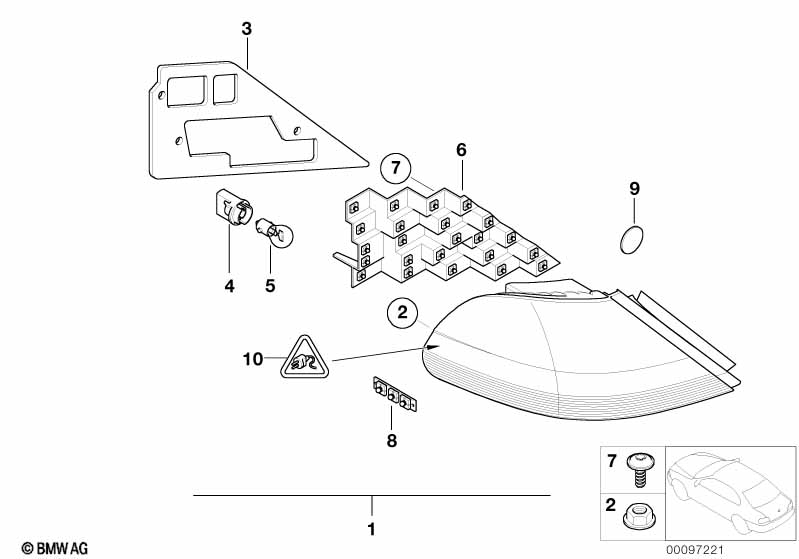 3
7
6
9
4
5
2
10
8
7
2
1
© BMW AG
00097221