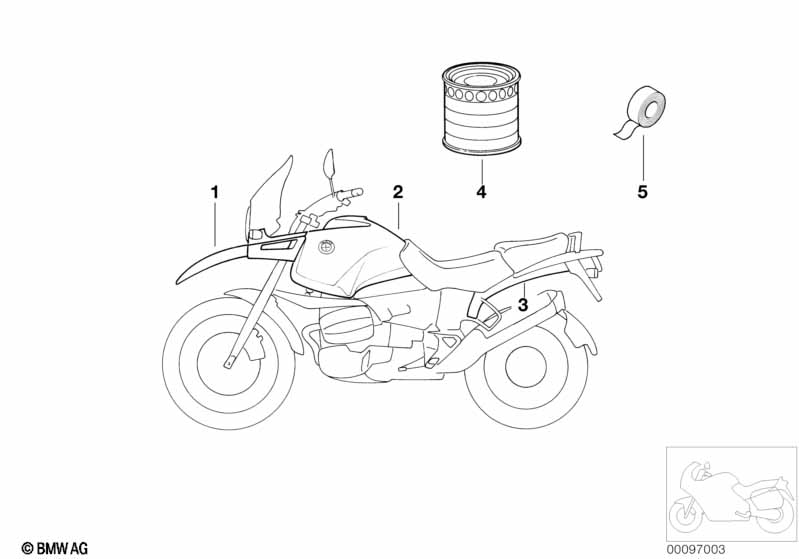 1
2
3
4
5

© BMW AG

00097003