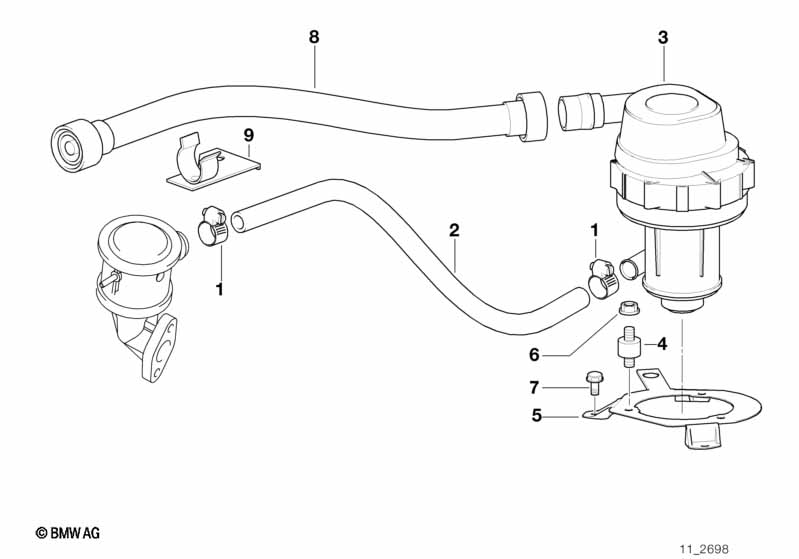 8
3
9
2
1
1
6
4
7
5
© BMW AG
11_2698